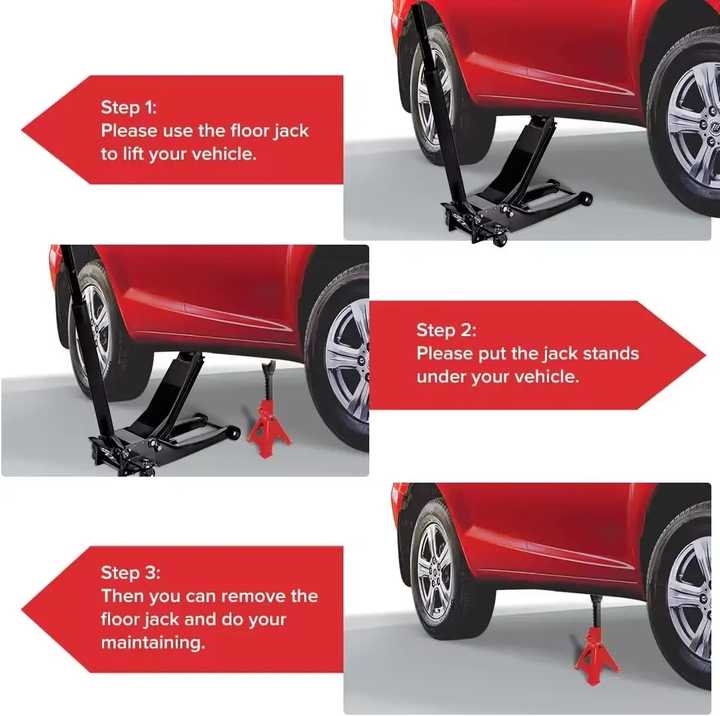 Step 1:
Please use the floor jack to lift your vehicle.

Step 2:
Please put the jack stands under your vehicle.

Step 3:
Then you can remove the floor jack and do your maintaining.